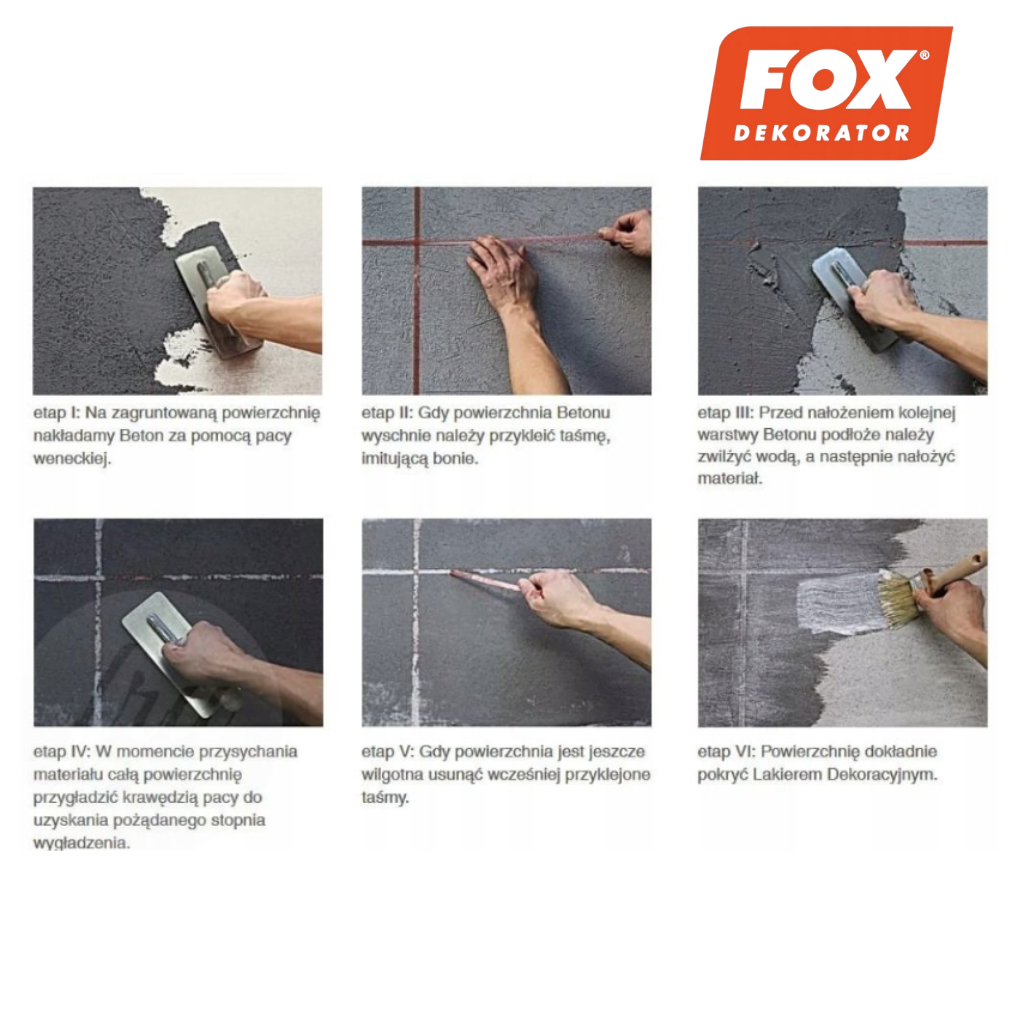 FOX®
DEKORATOR

etap I: Na zagruntowaną powierzchnię nakładamy Beton za pomocą pacy weneckiej.

etap II: Gdy powierzchnia Betonu wyschnie należy przykleić taśmę, imitującą bonie.

etap III: Przed nałożeniem kolejnej warstwy Betonu podłoże należy zwilżyć wodą, a następnie nałożyć materiał.

etap IV: W momencie przysychania materiału całą powierzchnię przygładzić krawędzią pacy do uzyskania pożądanego stopnia wygładzenia.

etap V: Gdy powierzchnia jest jeszcze wilgotna usunąć wcześniej przyklejone taśmy.

etap VI: Powierzchnię dokładnie pokryć Lakierem Dekoracyjnym.